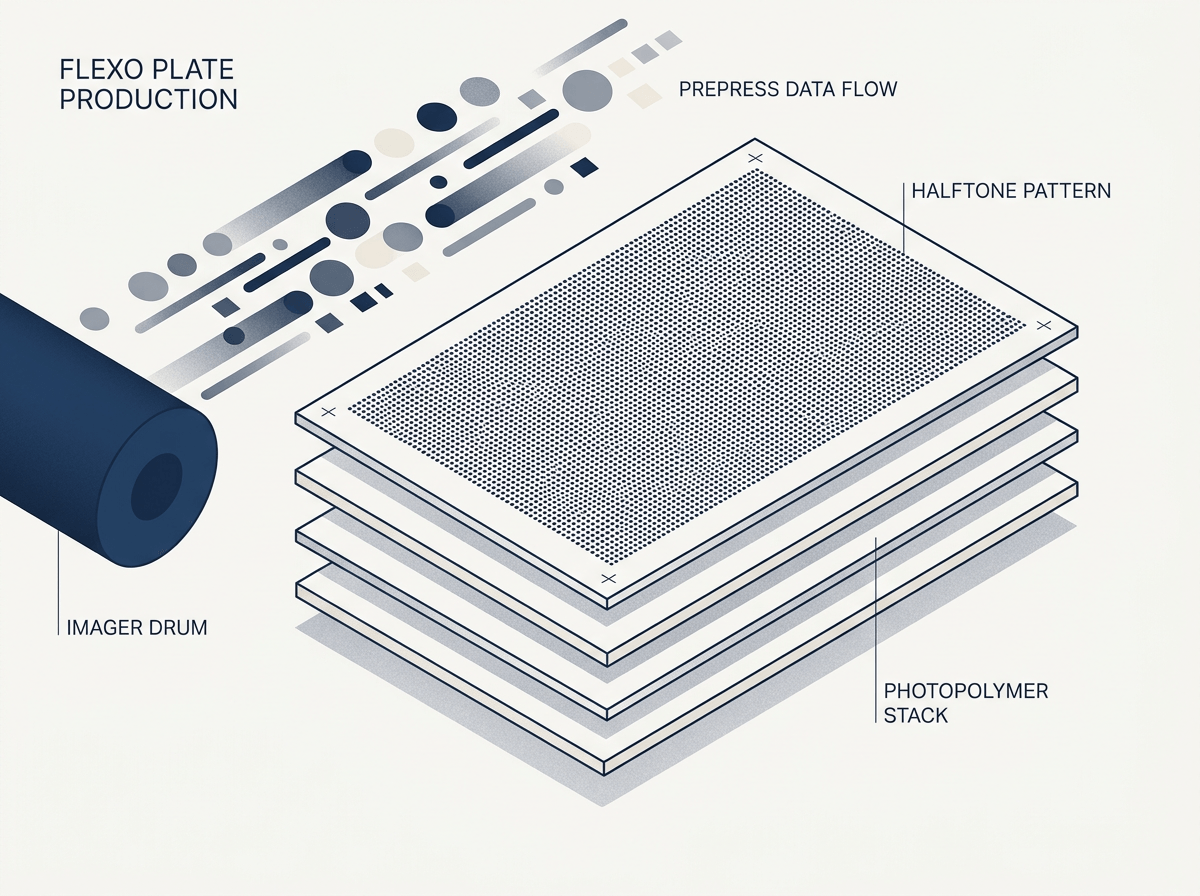 FLEXO PLATE PRODUCTION

PREPRESS DATA FLOW

HALFTONE PATTERN

IMAGER DRUM

PHOTOPOLYMER STACK